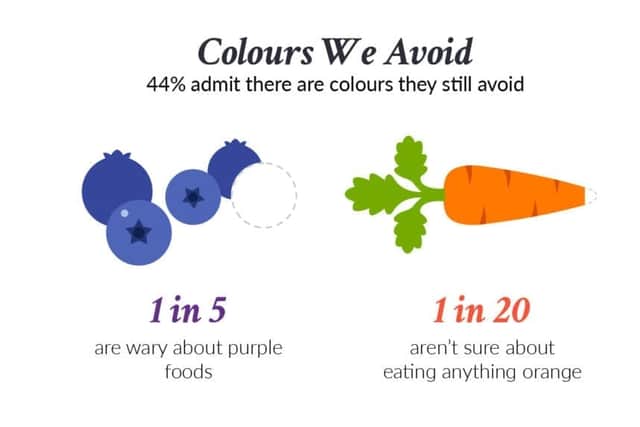 Colours We Avoid
44% admit there are colours they still avoid

1 in 5
are wary about purple foods

1 in 20
aren't sure about eating anything orange